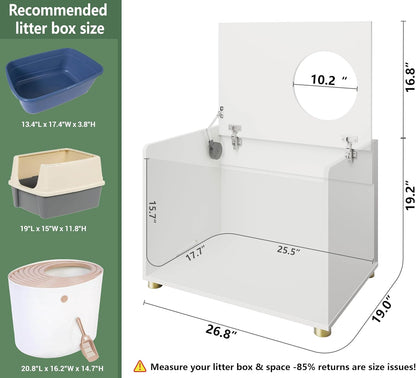 Recommended litter box size

13.4"L x 17.4"W x 3.8"H

19"L x 15"W x 11.8"H

20.8"L x 16.2"W x 14.7"H

10.2 ″

16.8″

19.2″

15.7″

17.7″

25.5″

26.8″

19.0″

Measure your litter box & space -85% returns are size issues!